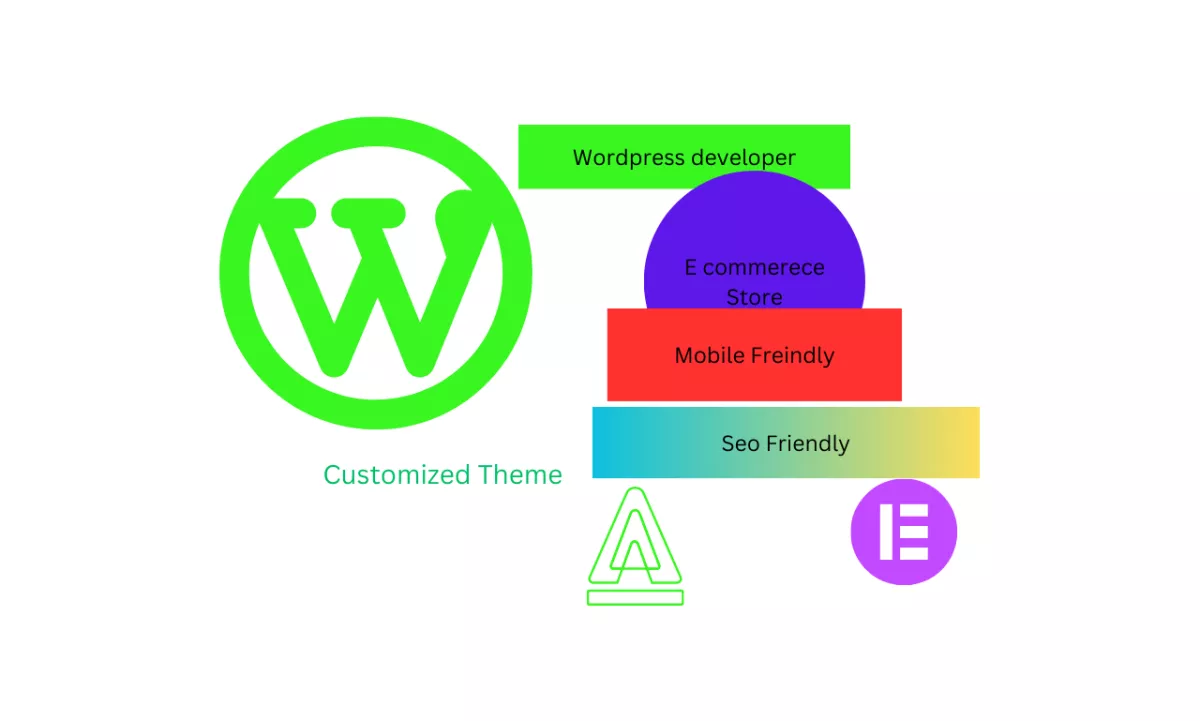 Wordpress developer

E commerece Store

Mobile Freindly

Seo Friendly

Customized Theme